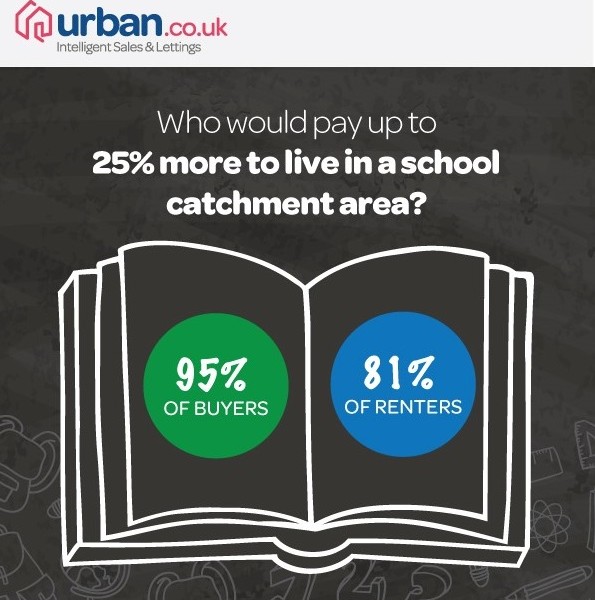 urban.co.uk
Intelligent Sales & Lettings

Who would pay up to
25% more to live in a school catchment area?

95%
OF BUYERS

81%
OF RENTERS